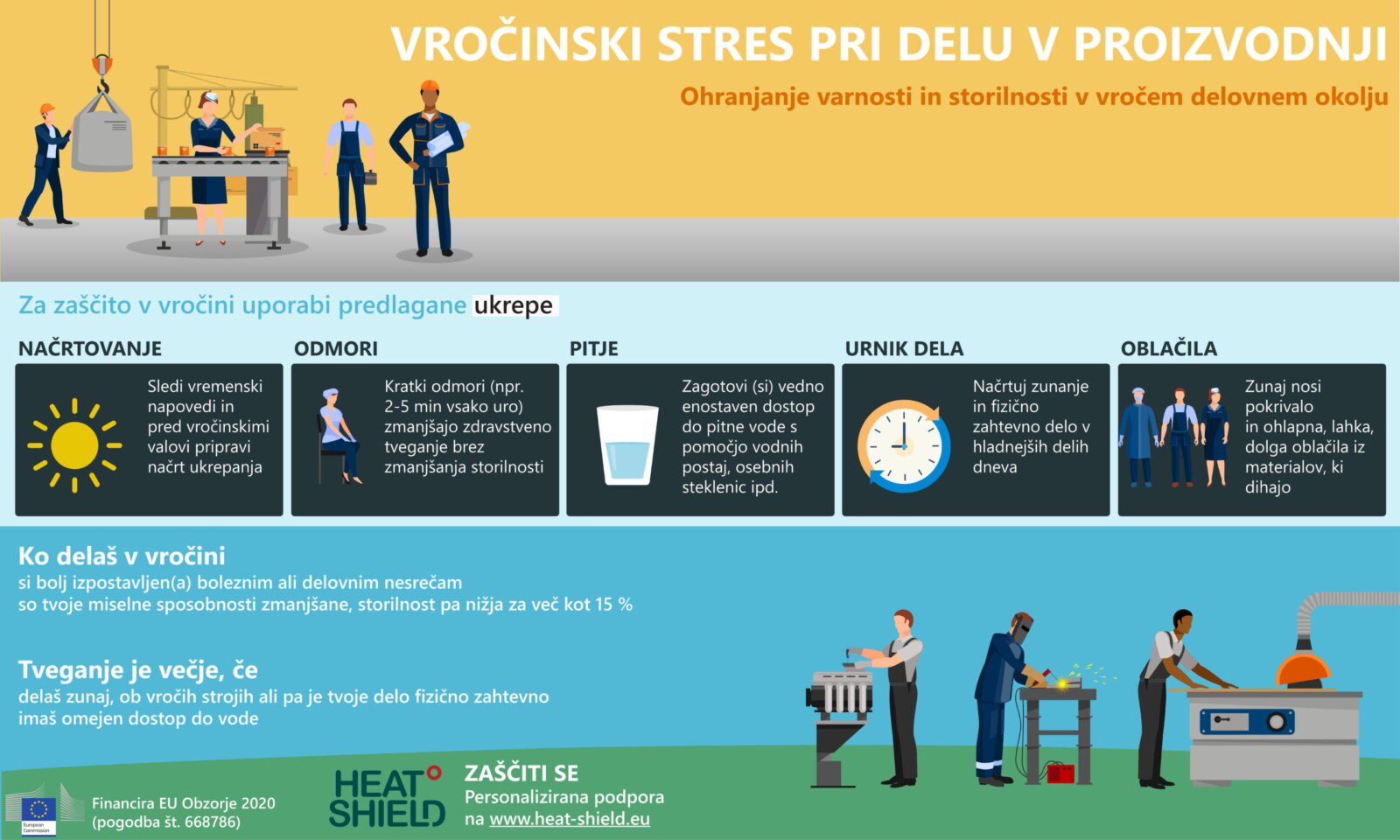 VROČINSKI STRES PRI DELU V PROIZVODNJI

Ohranjanje varnosti in storilnosti v vročem delovnem okolju

Za zaščito v vročini uporabi predlagane ukrepe

NAČRTOVANJE

Sledi vremenski napovedi in pred vročinskimi valovi pripravi načrt ukrepanja

ODMORI

Kratki odmori (npr. 2-5 min vsako uro) zmanjšajo zdravstveno tveganje brez zmanjšanja storilnosti

PITJE

Zagotovi (si) vedno enostaven dostop do pitne vode s pomočjo vodnih postaj, osebnih steklenic ipd.

URNIK DELA

Načrtuj zunanje in fizično zahtevno delo v hladnejših delih dneva

OBLAČILA

Zunaj nosi pokrivalo in ohlapna, lahka, dolga oblačila iz materialov, ki dihajo

Ko delaš v vročini

si bolj izpostavljen(a) boleznim ali delovnim nesrečam
so tvoje miselne sposobnosti zmanjšane, storilnost pa nižja za več kot 15 %

Tveganje je večje, če

delaš zunaj, ob vročih strojih ali pa je tvoje delo fizično zahtevno
imaš omejen dostop do vode

European Commission

Financira EU Obzorje 2020
(pogodba št. 668786)

HEAT SHIELD

ZAŠČITI SE
Personalizirana podpora na www.heat-shield.eu