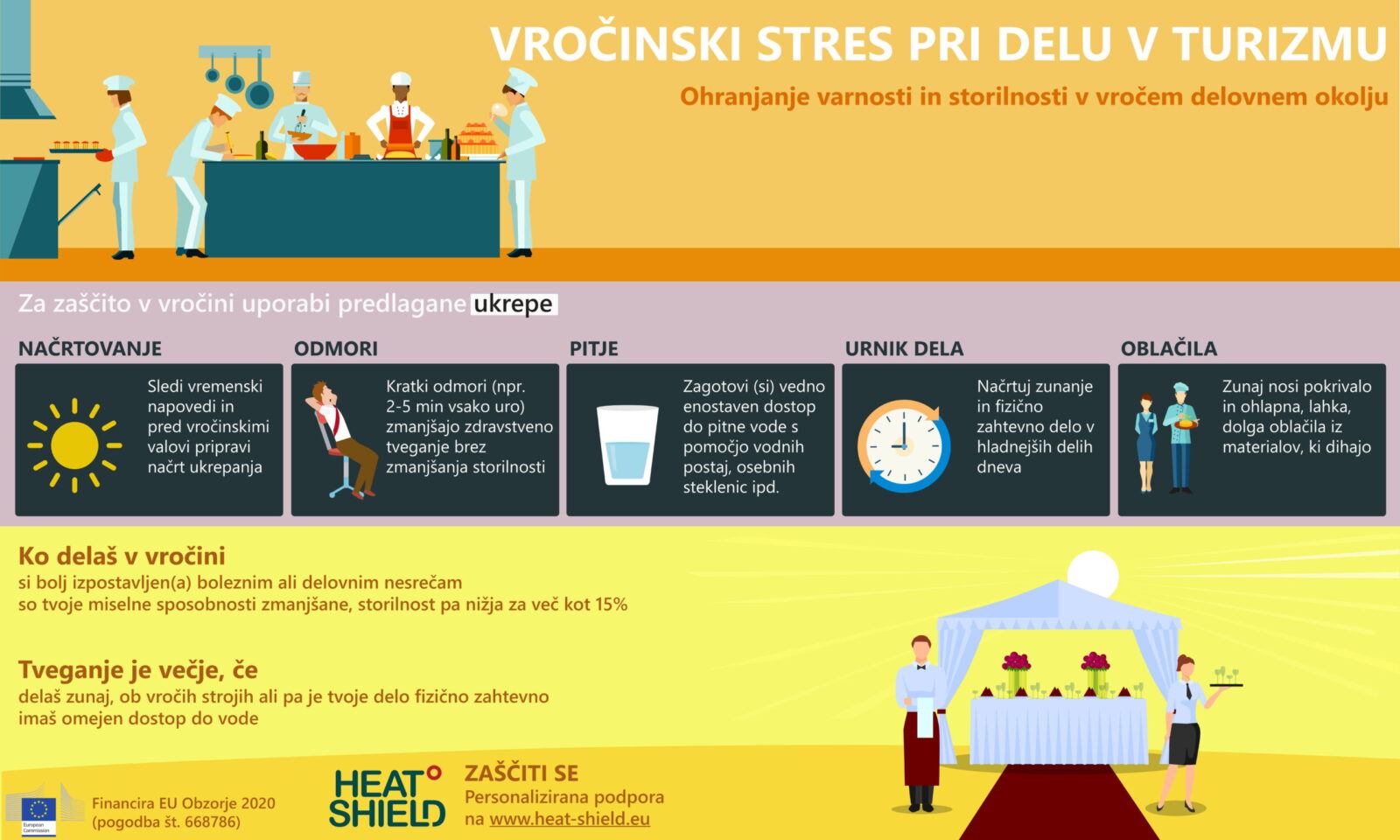 VROČINSKI STRES PRI DELU V TURIZMU

Ohranjanje varnosti in storilnosti v vročem delovnem okolju

Za zaščito v vročini uporabi predlagane ukrepe

NAČRTOVANJE

Sledi vremenski napovedi in pred vročinskimi valovi pripravi načrt ukrepanja

ODMORI

Kratki odmori (npr. 2-5 min vsako uro) zmanjšajo zdravstveno tveganje brez zmanjšanja storilnosti

PITJE

Zagotovi (si) vedno enostaven dostop do pitne vode s pomočjo vodnih postaj, osebnih steklenic ipd.

URNIK DELA

Načrtuj zunanje in fizično zahtevno delo v hladnejših delih dneva

OBLAČILA

Zunaj nosi pokrivalo in ohlapna, lahka, dolga oblačila iz materialov, ki dihajo

Ko delaš v vročini

si bolj izpostavljen(a) boleznim ali delovnim nesrečam
so tvoje miselne sposobnosti zmanjšane, storilnost pa nižja za več kot 15%

Tveganje je večje, če

delaš zunaj, ob vročih strojih ali pa je tvoje delo fizično zahtevno
imaš omejen dostop do vode

European Commission

Financira EU Obzorje 2020 (pogodba št. 668786)

HEAT SHIELD

ZAŠČITI SE
Personalizirana podpora na www.heat-shield.eu