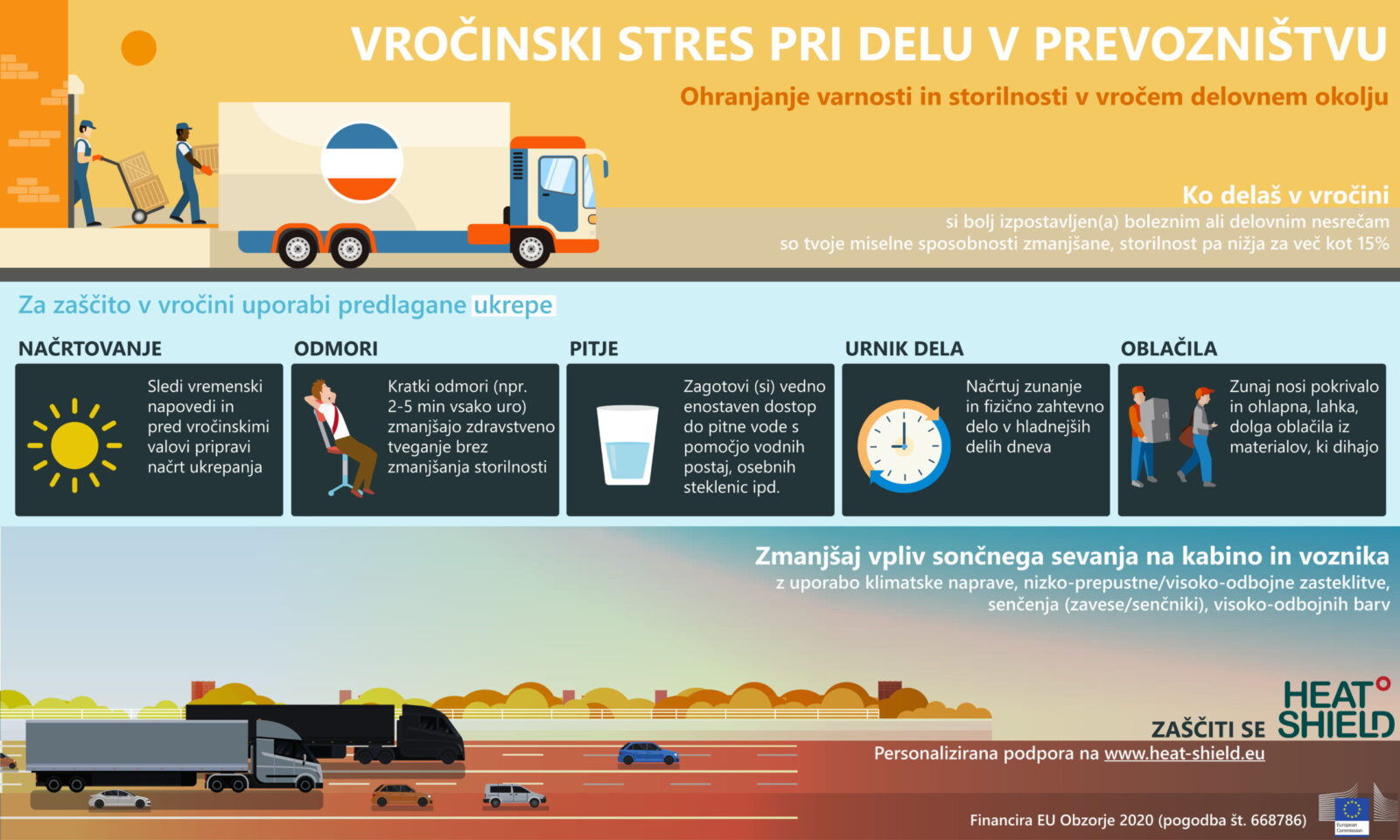 VROČINSKI STRES PRI DELU V PREVOZNIŠTVU

Ohranjanje varnosti in storilnosti v vročem delovnem okolju

Ko delaš v vročini
si bolj izpostavljen(a) boleznim ali delovnim nesrečam
so tvoje miselne sposobnosti zmanjšane, storilnost pa nižja za več kot 15%

Za zaščito v vročini uporabi predlagane ukrepe

NAČRTOVANJE
Sledi vremenski napovedi in pred vročinskimi valovi pripravi načrt ukrepanja

ODMORI
Kratki odmori (npr. 2-5 min vsako uro) zmanjšajo zdravstveno tveganje brez zmanjšanja storilnosti

PITJE
Zagotovi (si) vedno enostaven dostop do pitne vode s pomočjo vodnih postaj, osebnih steklenic ipd.

URNIK DELA
Načrtuj zunanje in fizično zahtevno delo v hladnejših delih dneva

OBLAČILA
Zunaj nosi pokrivalo in ohlapna, lahka, dolga oblačila iz materialov, ki dihajo

Zmanjšaj vpliv sončnega sevanja na kabino in voznika
z uporabo klimatske naprave, nizko-prepustne/visoko-odbojne zasteklitve, senčenja (zavese/senčniki), visoko-odbojnih barv

ZAŠČITI SE HEAT SHIELD

Personalizirana podpora na www.heat-shield.eu

Financira EU Obzorje 2020 (pogodba št. 668786)

European Commission