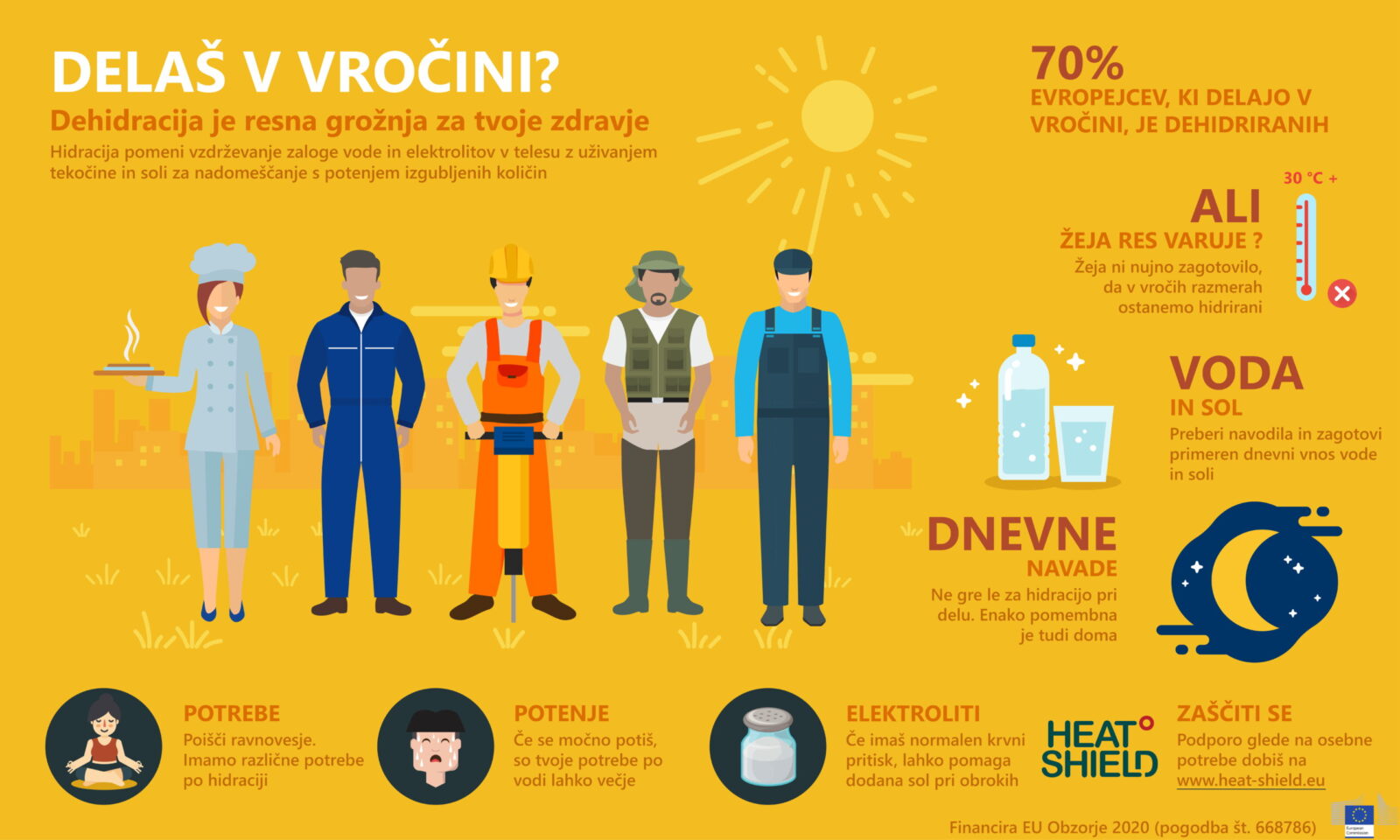 DELAŠ V VROČINI?
Dehidracija je resna grožnja za tvoje zdravje
Hidracija pomeni vzdrževanje zaloge vode in elektrolitov v telesu z uživanjem tekočine in soli za nadomeščanje s potenjem izgubljenih količin

70%
EVROPEJCEV, KI DELAJO V VROČINI, JE DEHIDRIRANIH

30 °C +

ALI
ŽEJA RES VARUJE ?
Žeja ni nujno zagotovilo, da v vročih razmerah ostanemo hidrirani

VODA
IN SOL
Preberi navodila in zagotovi primeren dnevni vnos vode in soli

DNEVNE
NAVADE
Ne gre le za hidracijo pri delu. Enako pomembna je tudi doma

POTREBE
Poišči ravnovesje. Imamo različne potrebe po hidraciji

POTENJE
Če se močno potiš, so tvoje potrebe po vodi lahko večje

ELEKTROLITI
Če imaš normalen krvni pritisk, lahko pomaga dodana sol pri obrokih

HEAT SHIELD

ZAŠČITI SE
Podporo glede na osebne potrebe dobiš na www.heat-shield.eu

Financira EU Obzorje 2020 (pogodba št. 668786)

European Commission